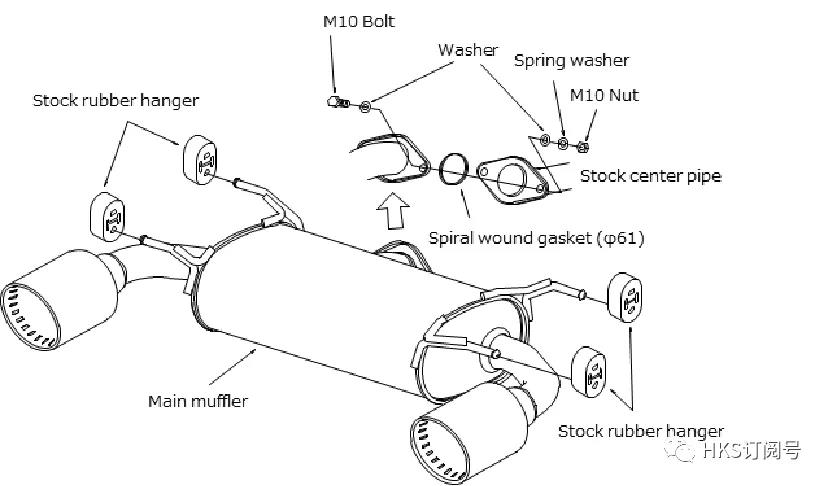 M10 Bolt
Washer
Spring washer
M10 Nut
Stock rubber hanger
Stock center pipe
Spiral wound gasket (φ61)
Main muffler
Stock rubber hanger
HKS订阅号