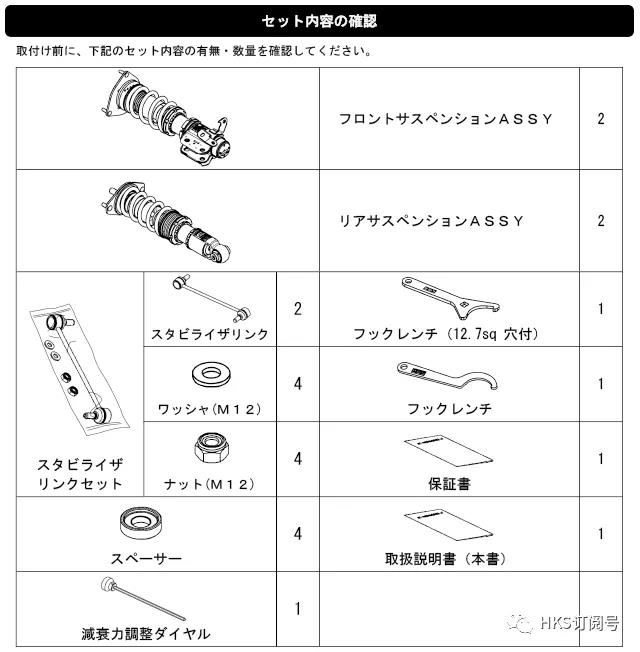 セット内容の確認

取付け前に、下記のセット内容の有無・数量を確認してください。

| | | | | |
|---|---|---|---|---|
| | | | フロントサスペンションＡＳＳＹ | 2 |
| | | | リアサスペンションＡＳＳＹ | 2 |
| スタビライザリンクセット | スタビライザリンク | 2 | フックレンチ（12.7sq 穴付） | 1 |
| | ワッシャ（Ｍ１２） | 4 | フックレンチ | 1 |
| | ナット（Ｍ１２） | 4 | 保証書 | 1 |
| スペーサー | | 4 | 取扱説明書（本書） | 1 |
| 減衰力調整ダイヤル | | 1 | | |

HKS订阅号